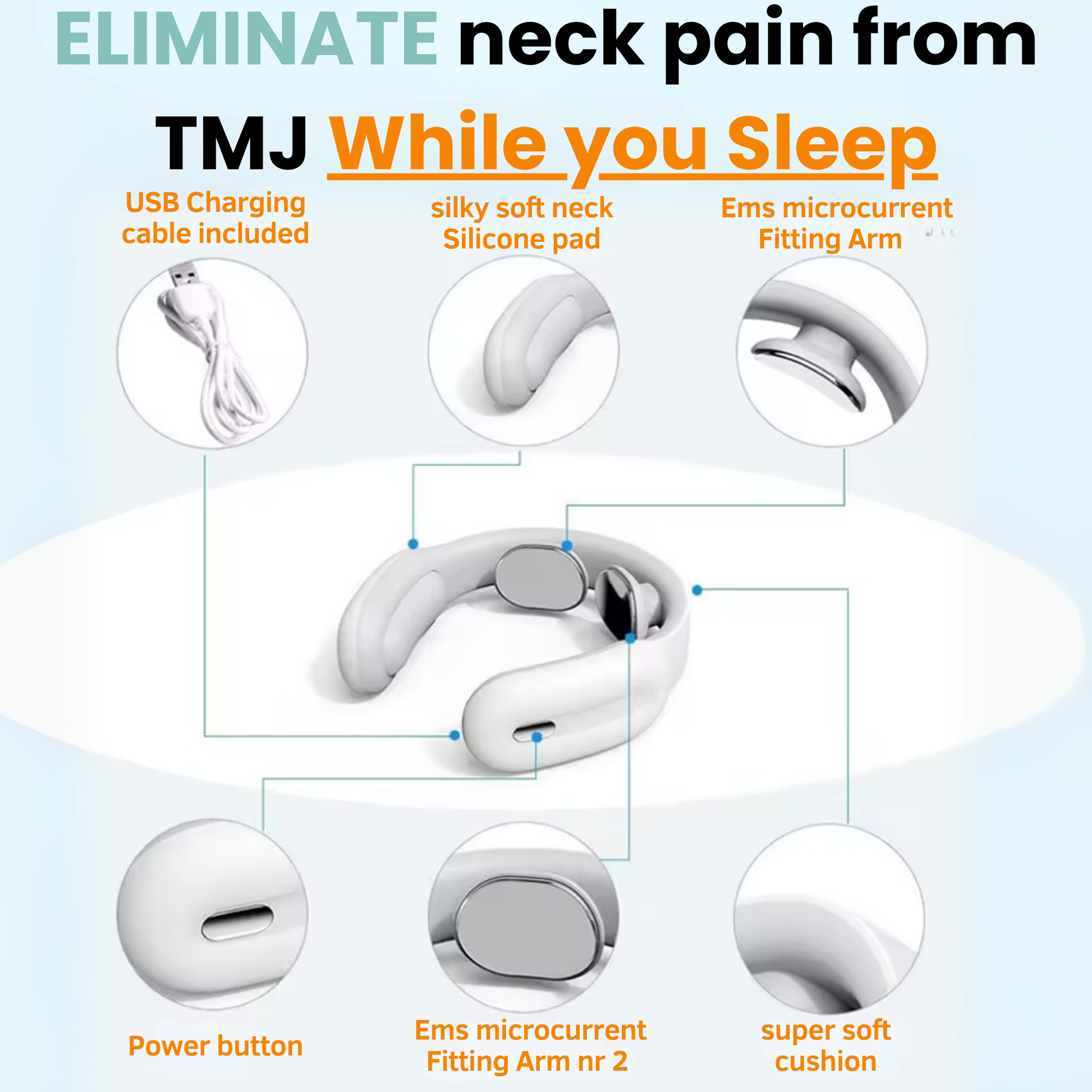 ELIMINATE neck pain from TMJ While you Sleep

USB Charging cable included

silky soft neck Silicone pad

Ems microcurrent Fitting Arm

Power button

Ems microcurrent Fitting Arm nr 2

super soft cushion