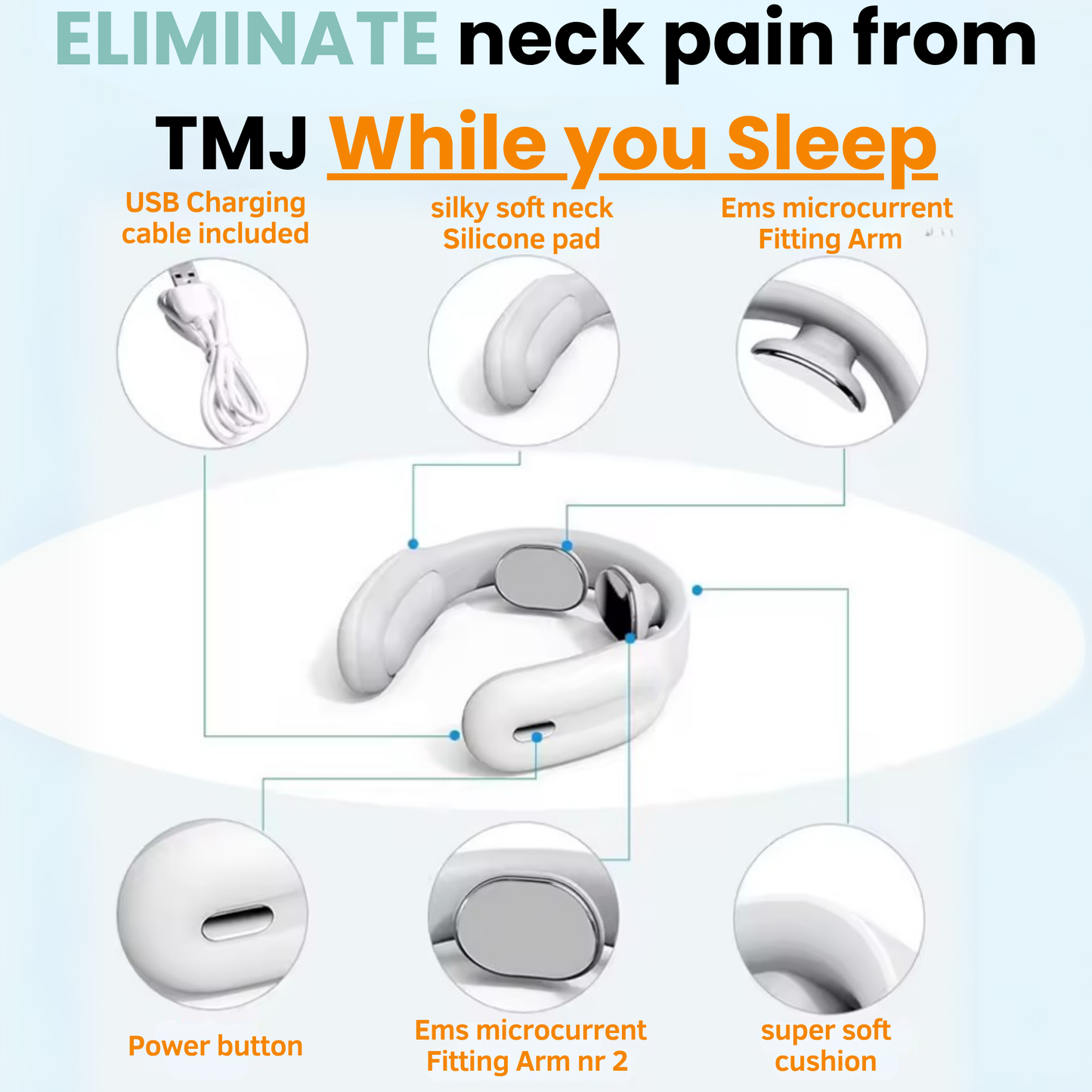 ELIMINATE neck pain from TMJ While you Sleep

USB Charging cable included

silky soft neck Silicone pad

Ems microcurrent Fitting Arm

Power button

Ems microcurrent Fitting Arm nr 2

super soft cushion